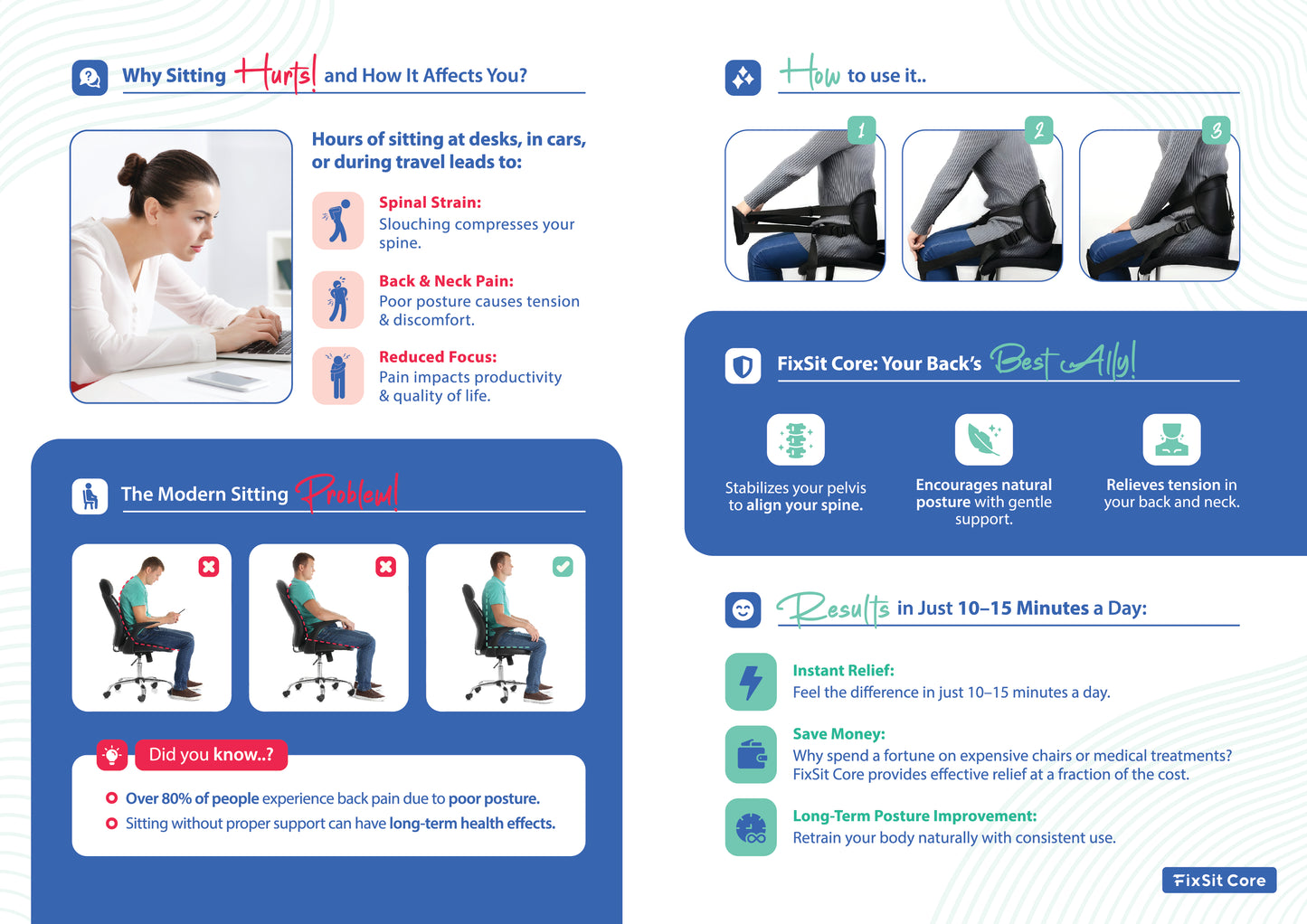 Why Sitting Hurts! and How It Affects You?

Hours of sitting at desks, in cars, or during travel leads to:

Spinal Strain:
Slouching compresses your spine.

Back & Neck Pain:
Poor posture causes tension & discomfort.

Reduced Focus:
Pain impacts productivity & quality of life.

The Modern Sitting Problem!

Did you know..?

Over 80% of people experience back pain due to poor posture.

Sitting without proper support can have long-term health effects.

How to use it..

1

2

3

FixSit Core: Your Back's Best Ally!

Stabilizes your pelvis to align your spine.

Encourages natural posture with gentle support.

Relieves tension in your back and neck.

Results in Just 10–15 Minutes a Day:

Instant Relief:
Feel the difference in just 10–15 minutes a day.

Save Money:
Why spend a fortune on expensive chairs or medical treatments? FixSit Core provides effective relief at a fraction of the cost.

Long-Term Posture Improvement:
Retrain your body naturally with consistent use.

FixSit Core